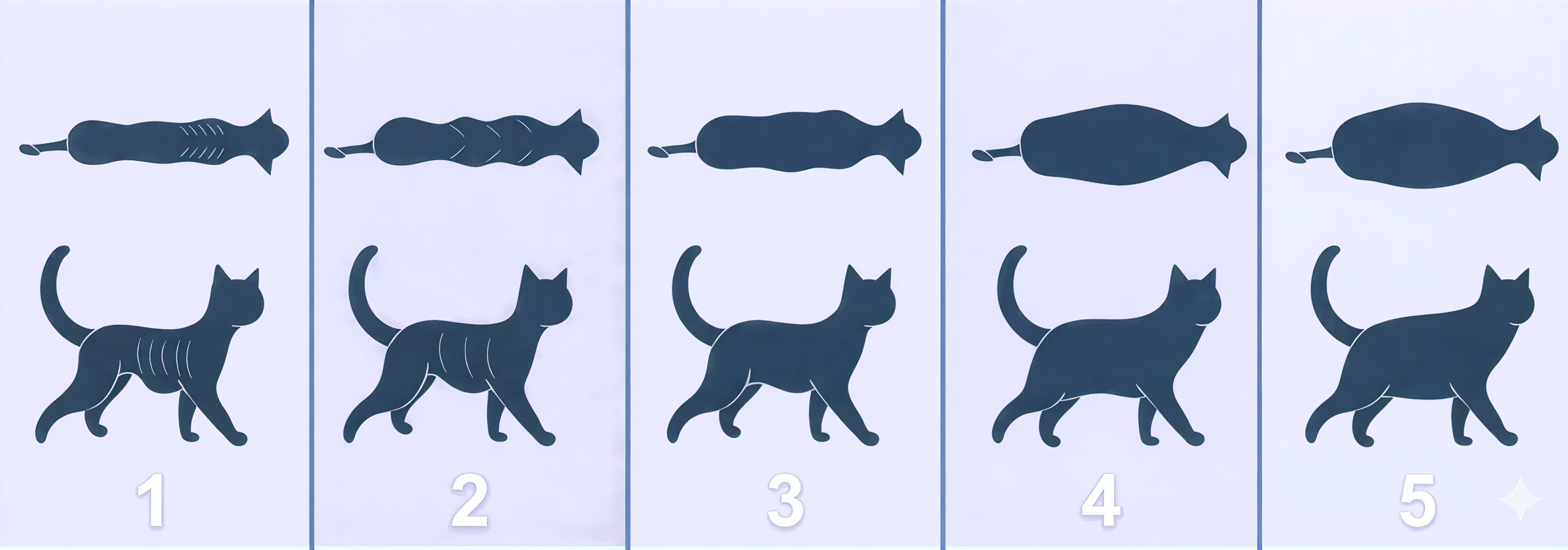 1

2

3

4

5